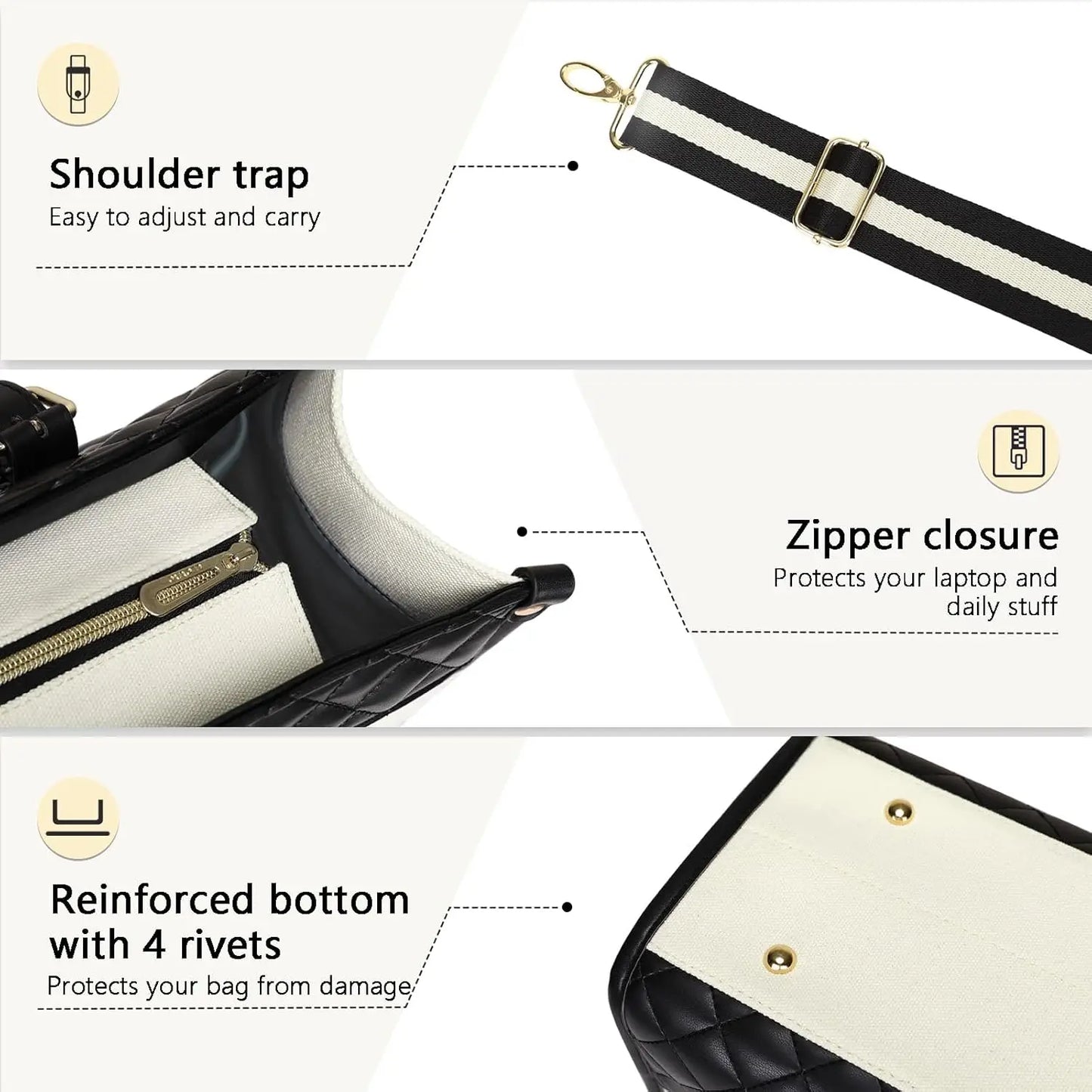 Shoulder trap
Easy to adjust and carry

Zipper closure
Protects your laptop and daily stuff

Reinforced bottom with 4 rivets
Protects your bag from damage