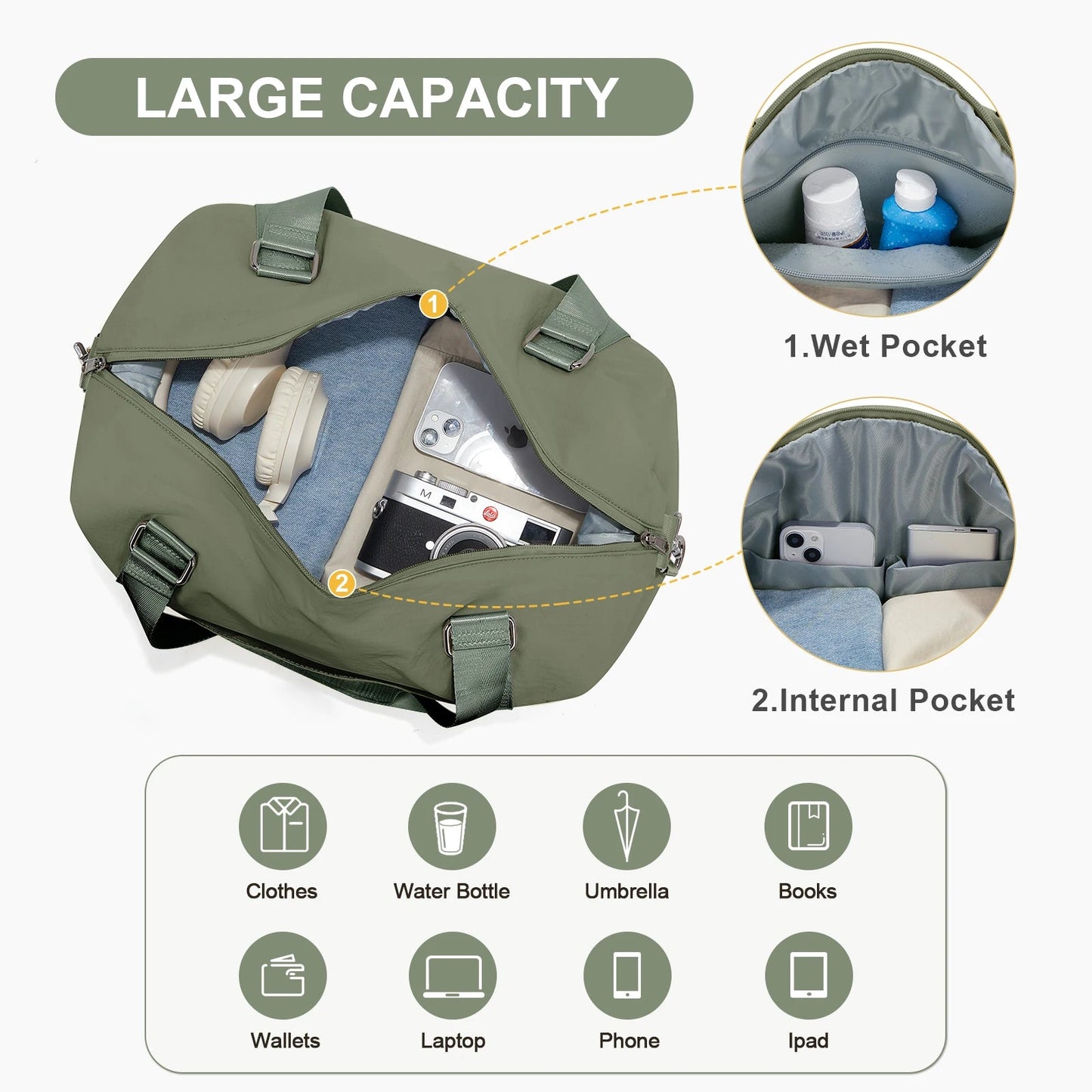 LARGE CAPACITY

1

2

1.Wet Pocket

2.Internal Pocket

Clothes

Water Bottle

Umbrella

Books

Wallets

Laptop

Phone

Ipad