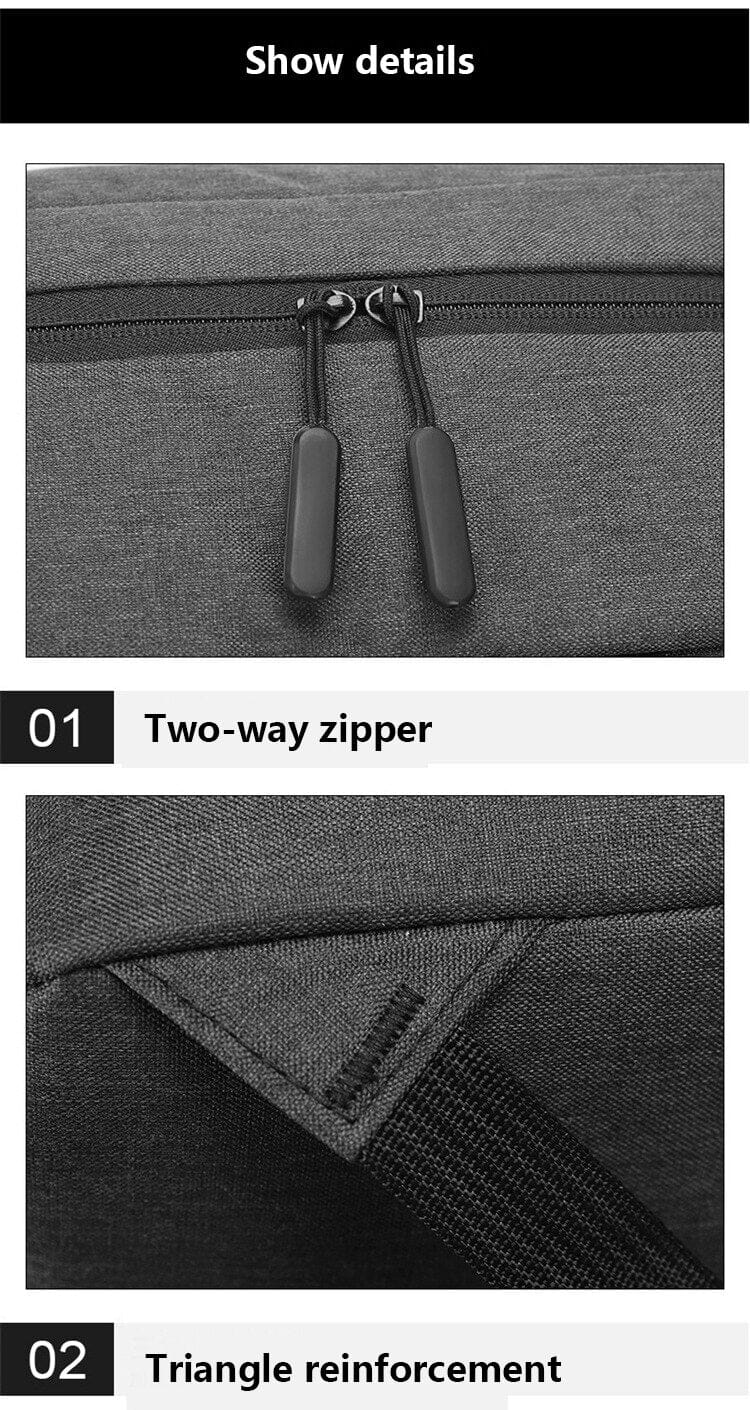 Show details

01 Two-way zipper

02 Triangle reinforcement